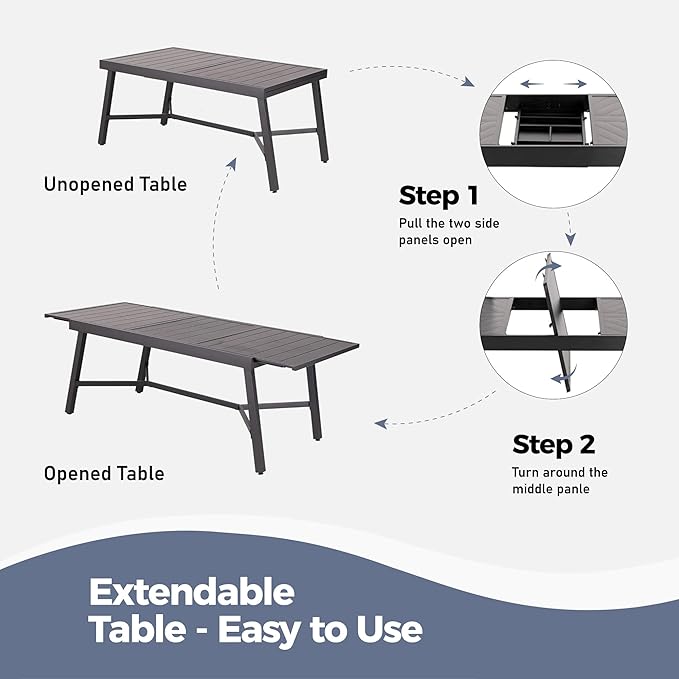 Unopened Table

Step 1

Pull the two side panels open

Opened Table

Step 2

Turn around the middle panle

Extendable Table - Easy to Use