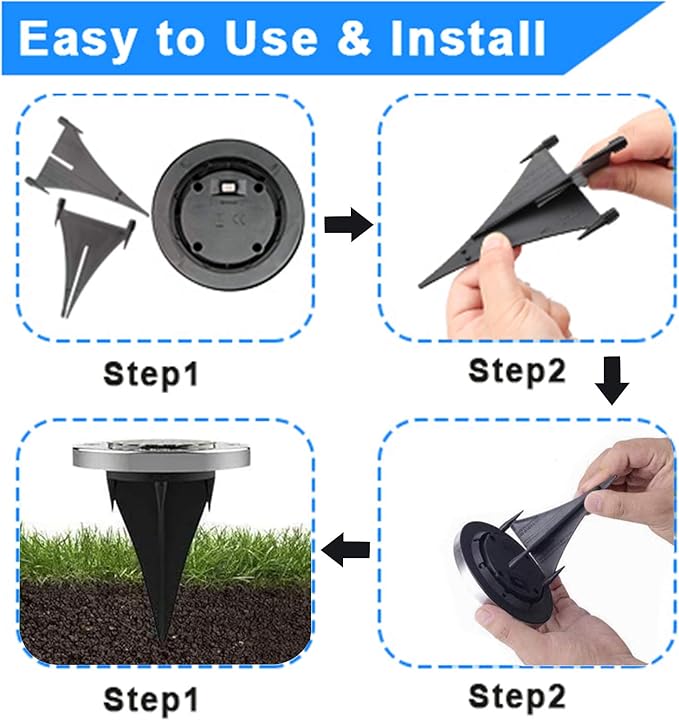 Easy to Use & Install

Step1

Step2

Step1

Step2