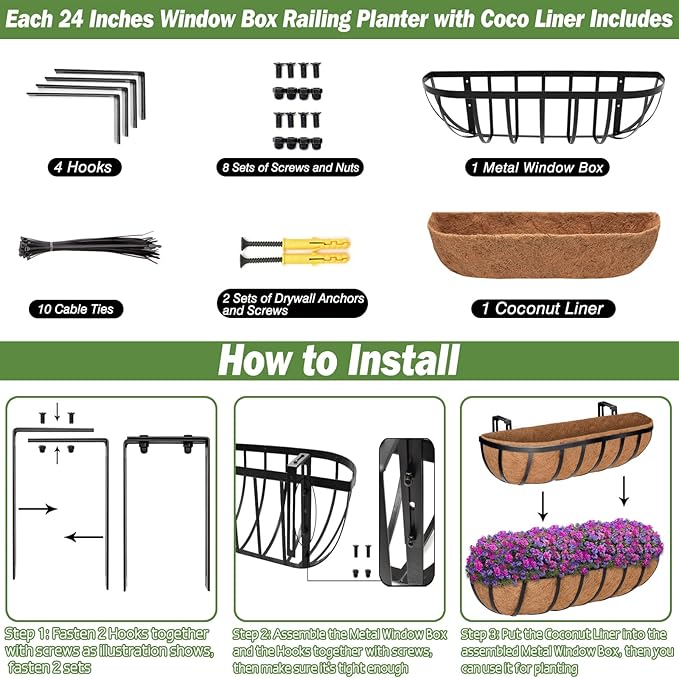 Each 24 Inches Window Box Railing Planter with Coco Liner Includes

4 Hooks

8 Sets of Screws and Nuts

1 Metal Window Box

10 Cable Ties

2 Sets of Drywall Anchors and Screws

1 Coconut Liner

How to Install

Step 1: Fasten 2 Hooks together with screws as illustration shows, fasten 2 sets

Step 2: Assemble the Metal Window Box and the Hooks together with screws, then make sure it's tight enough

Step 3: Put the Coconut Liner into the assembled Metal Window Box, then you can use it for planting