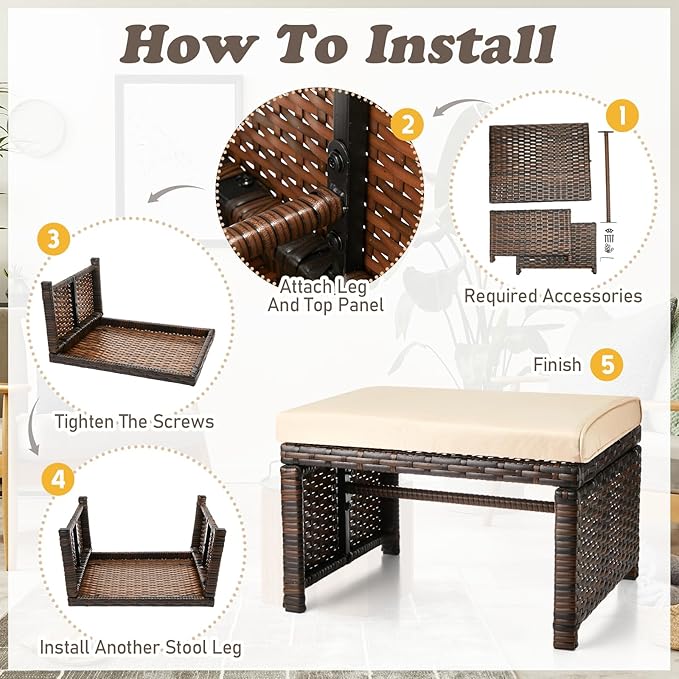 How To Install

1
Required Accessories

2
Attach Leg And Top Panel

3
Tighten The Screws

4
Install Another Stool Leg

Finish 5